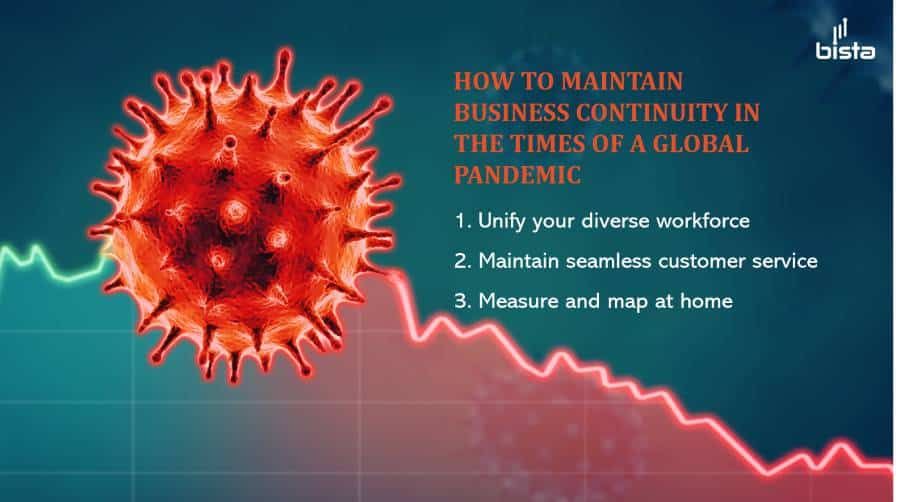 bista

HOW TO MAINTAIN BUSINESS CONTINUITY IN THE TIMES OF A GLOBAL PANDEMIC

1. Unify your diverse workforce

2. Maintain seamless customer service

3. Measure and map at home